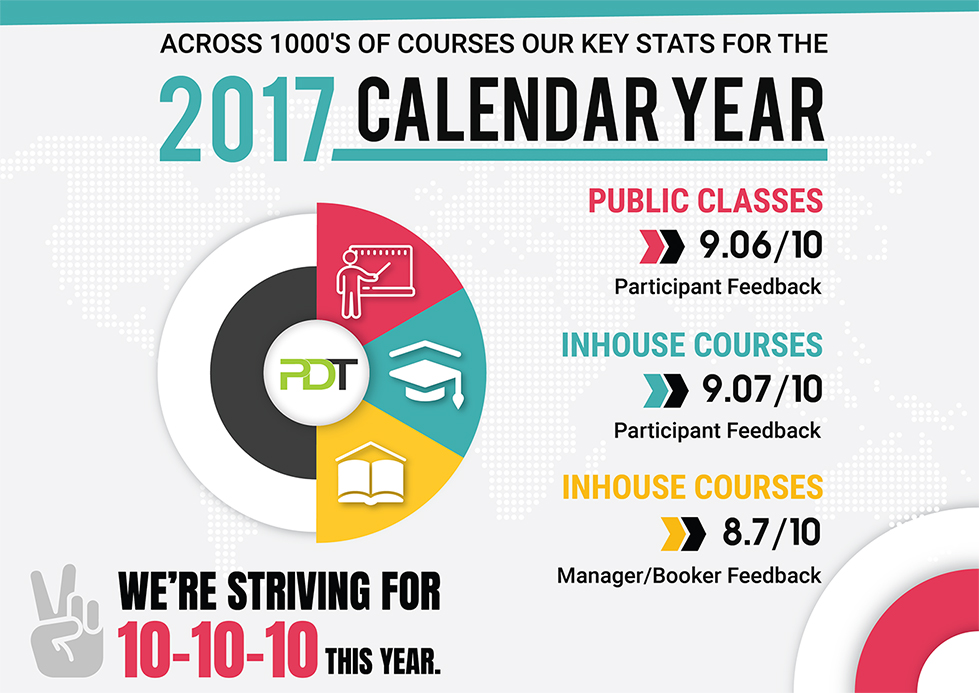 ACROSS 1000'S OF COURSES OUR KEY STATS FOR THE

2017 CALENDAR YEAR

PDT

PUBLIC CLASSES
9.06/10
Participant Feedback

INHOUSE COURSES
9.07/10
Participant Feedback

INHOUSE COURSES
8.7/10
Manager/Booker Feedback

WE'RE STRIVING FOR
10-10-10 THIS YEAR.